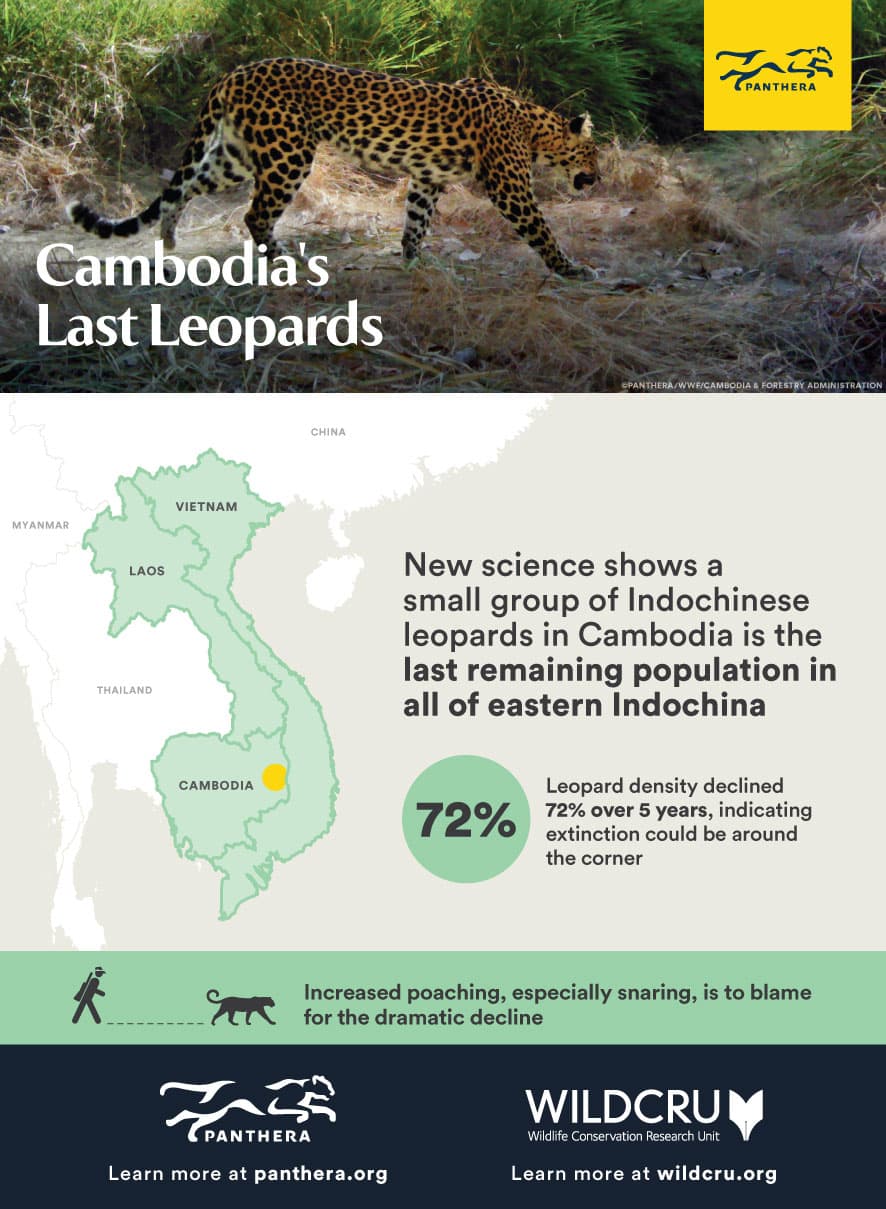 PANTHERA

Cambodia's Last Leopards

©PANTHERA/WWF/CAMBODIA & FORESTRY ADMINISTRATION

CHINA

MYANMAR

VIETNAM

LAOS

THAILAND

CAMBODIA

New science shows a small group of Indochinese leopards in Cambodia is the last remaining population in all of eastern Indochina

72%

Leopard density declined 72% over 5 years, indicating extinction could be around the corner

Increased poaching, especially snaring, is to blame for the dramatic decline

PANTHERA

Learn more at panthera.org

WILDCRU
Wildlife Conservation Research Unit

Learn more at wildcru.org