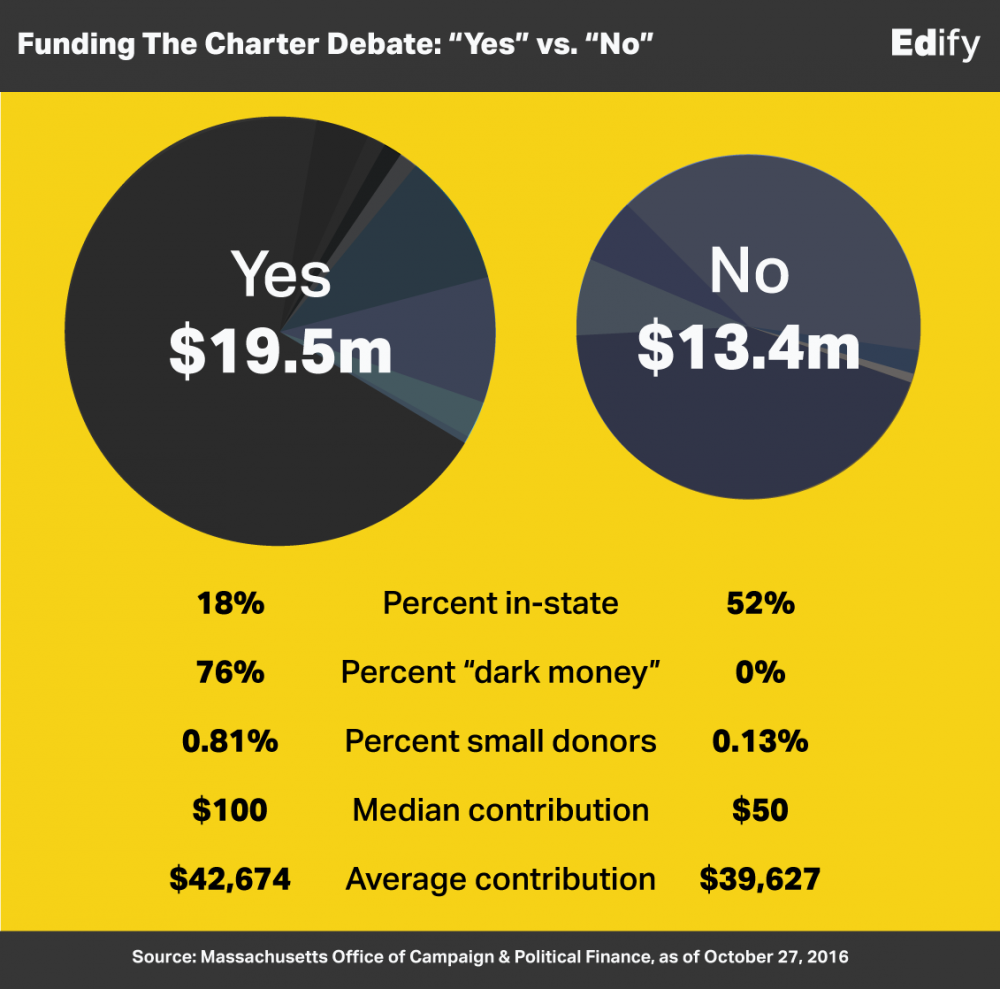 Funding The Charter Debate: “Yes” vs. “No”

Edify

Yes
$19.5m

No
$13.4m

| | | |
|---|---|---|
| 18% | Percent in-state | 52% |
| 76% | Percent “dark money” | 0% |
| 0.81% | Percent small donors | 0.13% |
| $100 | Median contribution | $50 |
| $42,674 | Average contribution | $39,627 |

Source: Massachusetts Office of Campaign & Political Finance, as of October 27, 2016